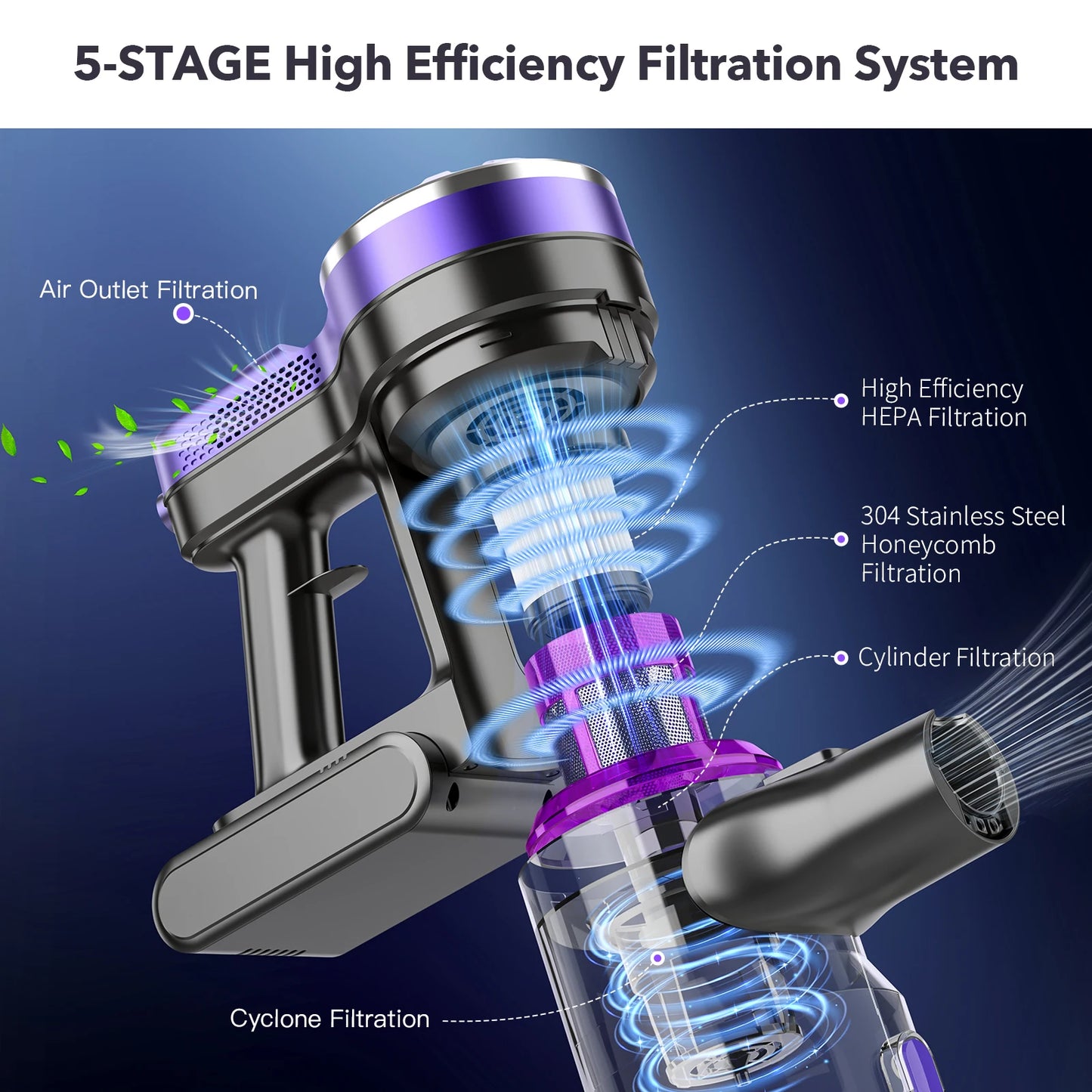 5-STAGE High Efficiency Filtration System

Air Outlet Filtration

High Efficiency HEPA Filtration

304 Stainless Steel Honeycomb Filtration

Cylinder Filtration

Cyclone Filtration