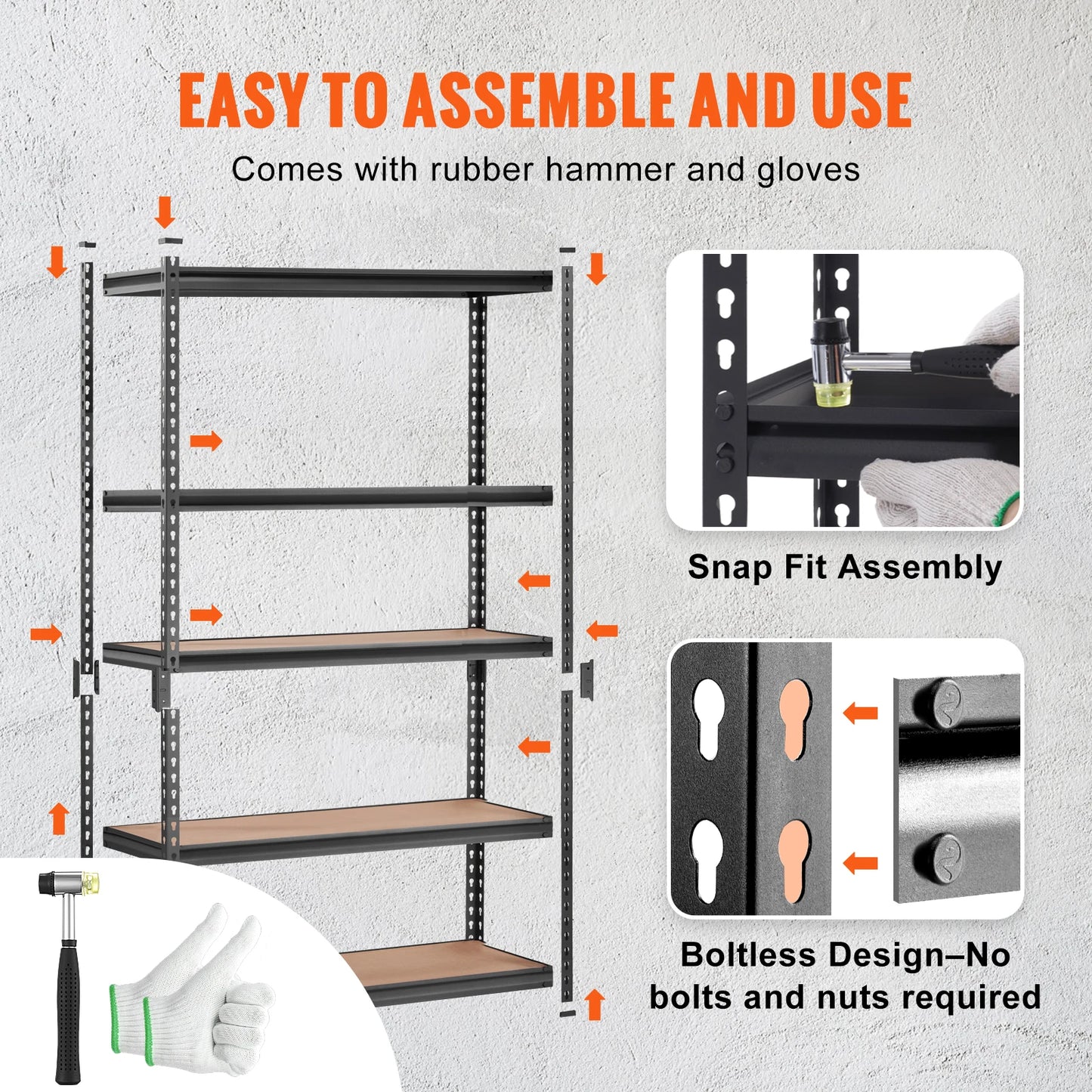 EASY TO ASSEMBLE AND USE

Comes with rubber hammer and gloves

Snap Fit Assembly

Boltless Design–No bolts and nuts required