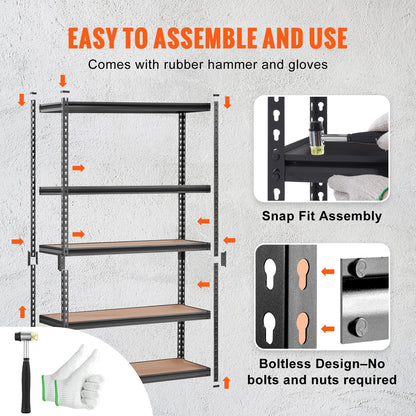 EASY TO ASSEMBLE AND USE

Comes with rubber hammer and gloves

Snap Fit Assembly

Boltless Design–No bolts and nuts required